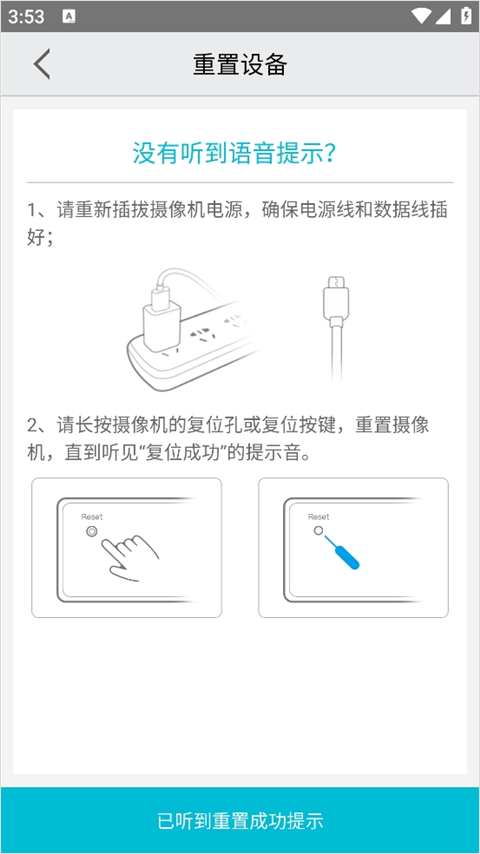 3:53

重置设备

没有听到语音提示？

1、请重新插拔摄像机电源，确保电源线和数据线插好；

2、请长按摄像机的复位孔或复位按键，重置摄像机，直到听见“复位成功”的提示音。

Reset

Reset

已听到重置成功提示